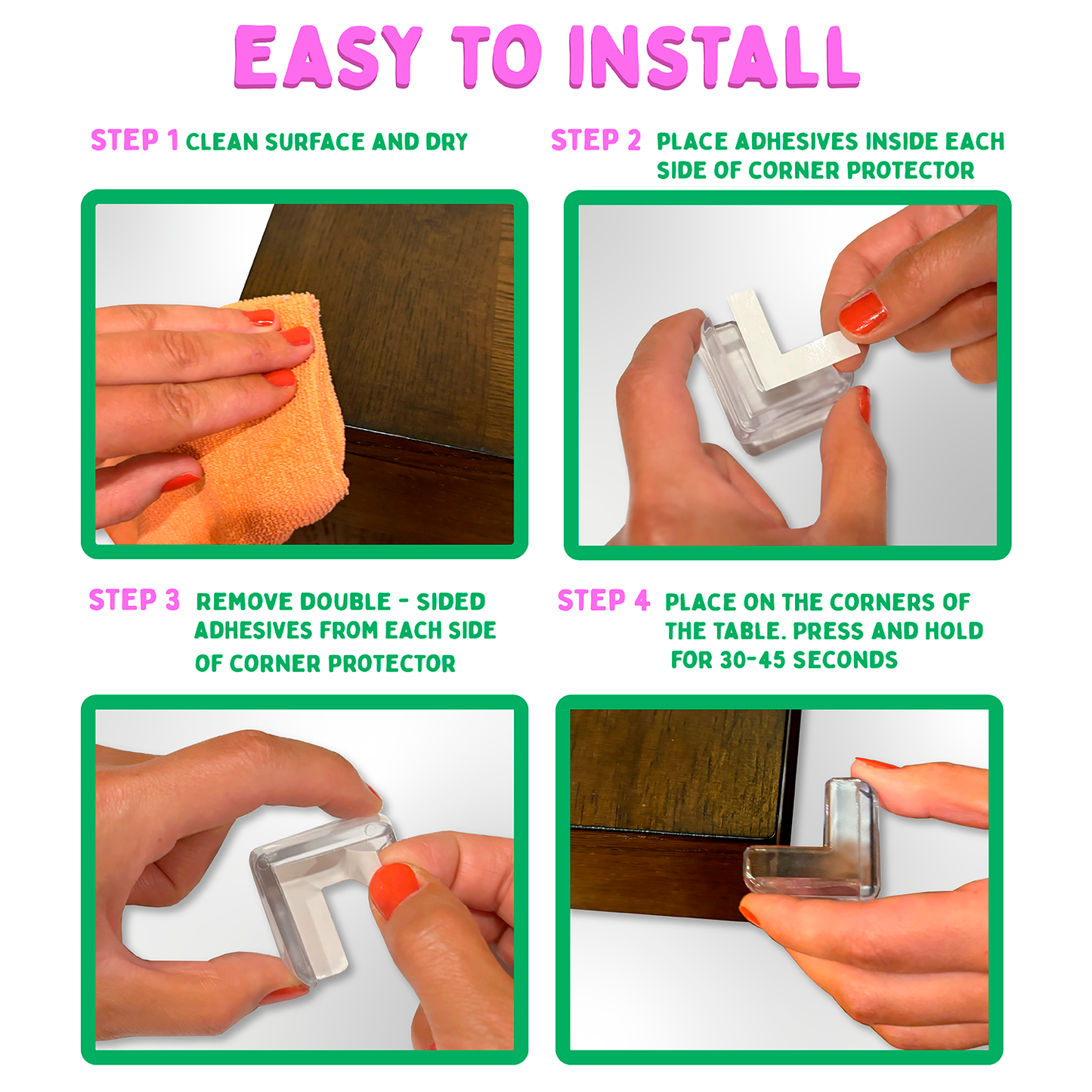 EASY TO INSTALL

STEP 1 CLEAN SURFACE AND DRY

STEP 2 PLACE ADHESIVES INSIDE EACH SIDE OF CORNER PROTECTOR

STEP 3 REMOVE DOUBLE - SIDED ADHESIVES FROM EACH SIDE OF CORNER PROTECTOR

STEP 4 PLACE ON THE CORNERS OF THE TABLE. PRESS AND HOLD FOR 30-45 SECONDS