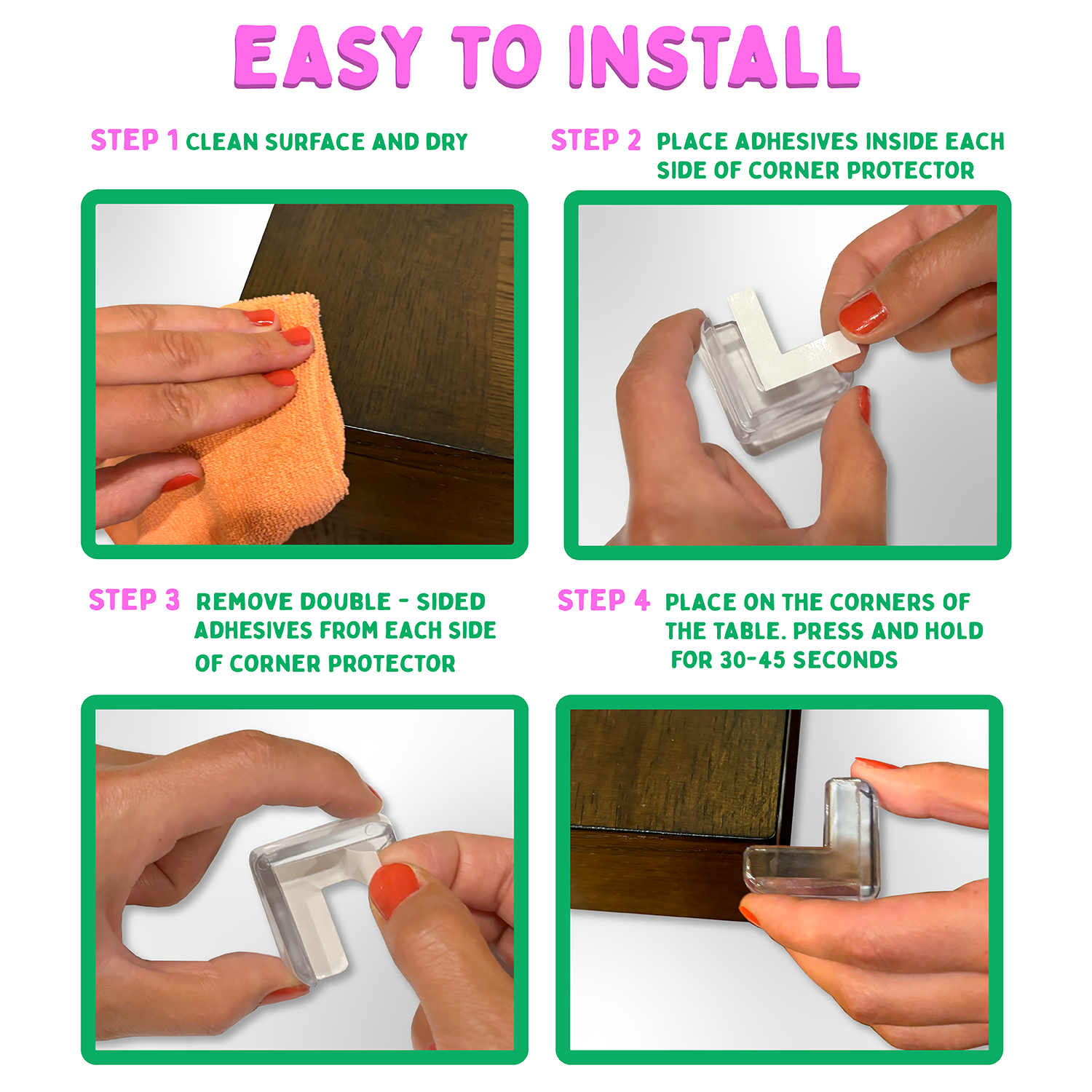 EASY TO INSTALL

STEP 1 CLEAN SURFACE AND DRY

STEP 2 PLACE ADHESIVES INSIDE EACH SIDE OF CORNER PROTECTOR

STEP 3 REMOVE DOUBLE - SIDED ADHESIVES FROM EACH SIDE OF CORNER PROTECTOR

STEP 4 PLACE ON THE CORNERS OF THE TABLE. PRESS AND HOLD FOR 30-45 SECONDS